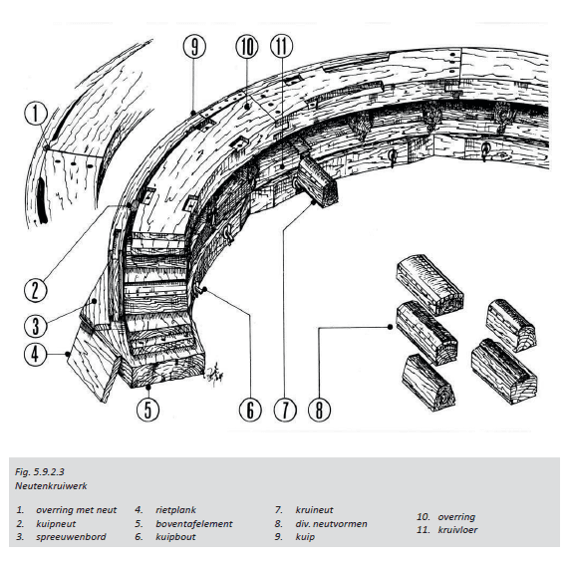 9
10
11
1
2
3
4
5
6
7
8

Fig. 5.9.2.3
Neutenkruiwerk

1. overring met neut
2. kuipneut
3. spreeuwenbord
4. rietplank
5. boventafelement
6. kuipbout
7. kruineut
8. div. neutvormen
9. kuip
10. overring
11. kruivloer